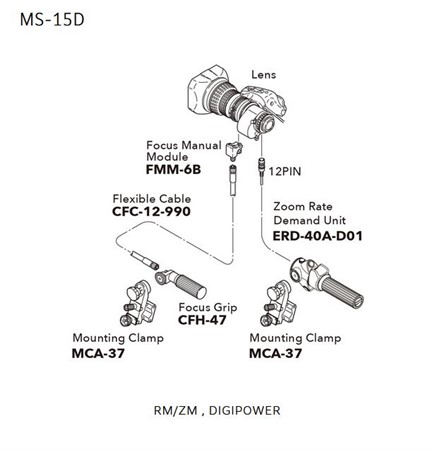 MS-15D

Lens

Focus Manual Module
FMM-6B

12PIN

Flexible Cable
CFC-12-990

Zoom Rate Demand Unit
ERD-40A-D01

Focus Grip
CFH-47

Mounting Clamp
MCA-37

Mounting Clamp
MCA-37

RM/ZM , DIGIPOWER