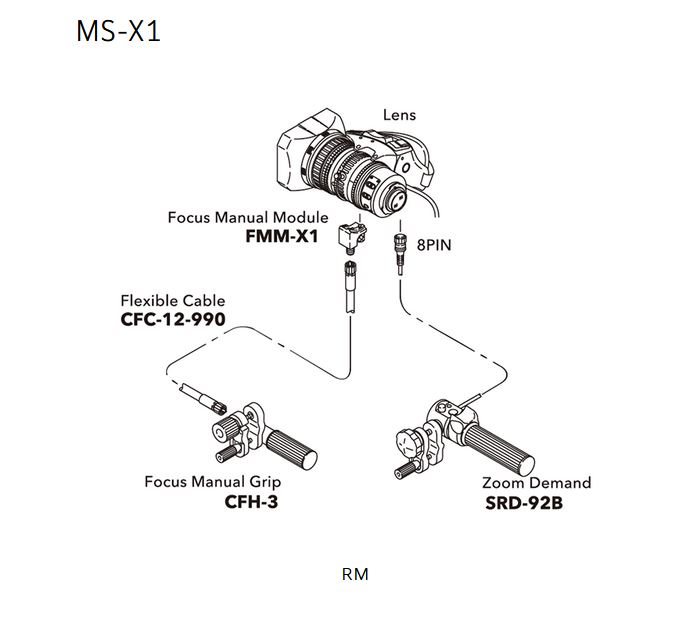 MS-X1

Lens

Focus Manual Module
FMM-X1

8PIN

Flexible Cable
CFC-12-990

Focus Manual Grip
CFH-3

Zoom Demand
SRD-92B

RM